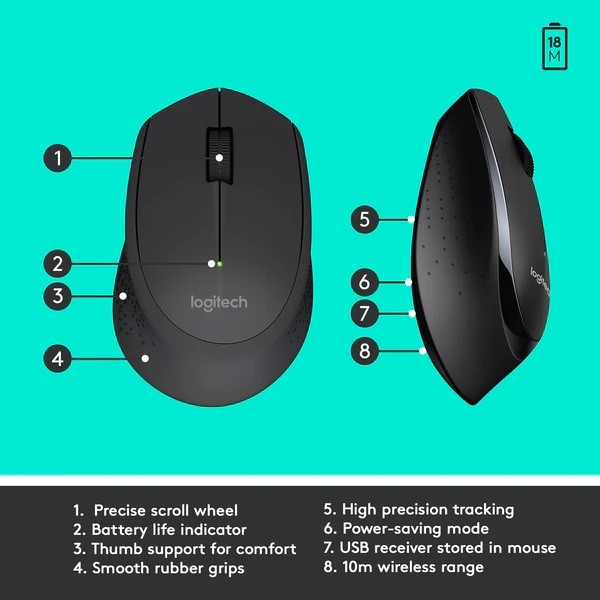 18 M

1

2

3

4

logitech

5

6

7

8

logitech

1. Precise scroll wheel
2. Battery life indicator
3. Thumb support for comfort
4. Smooth rubber grips

5. High precision tracking
6. Power-saving mode
7. USB receiver stored in mouse
8. 10m wireless range